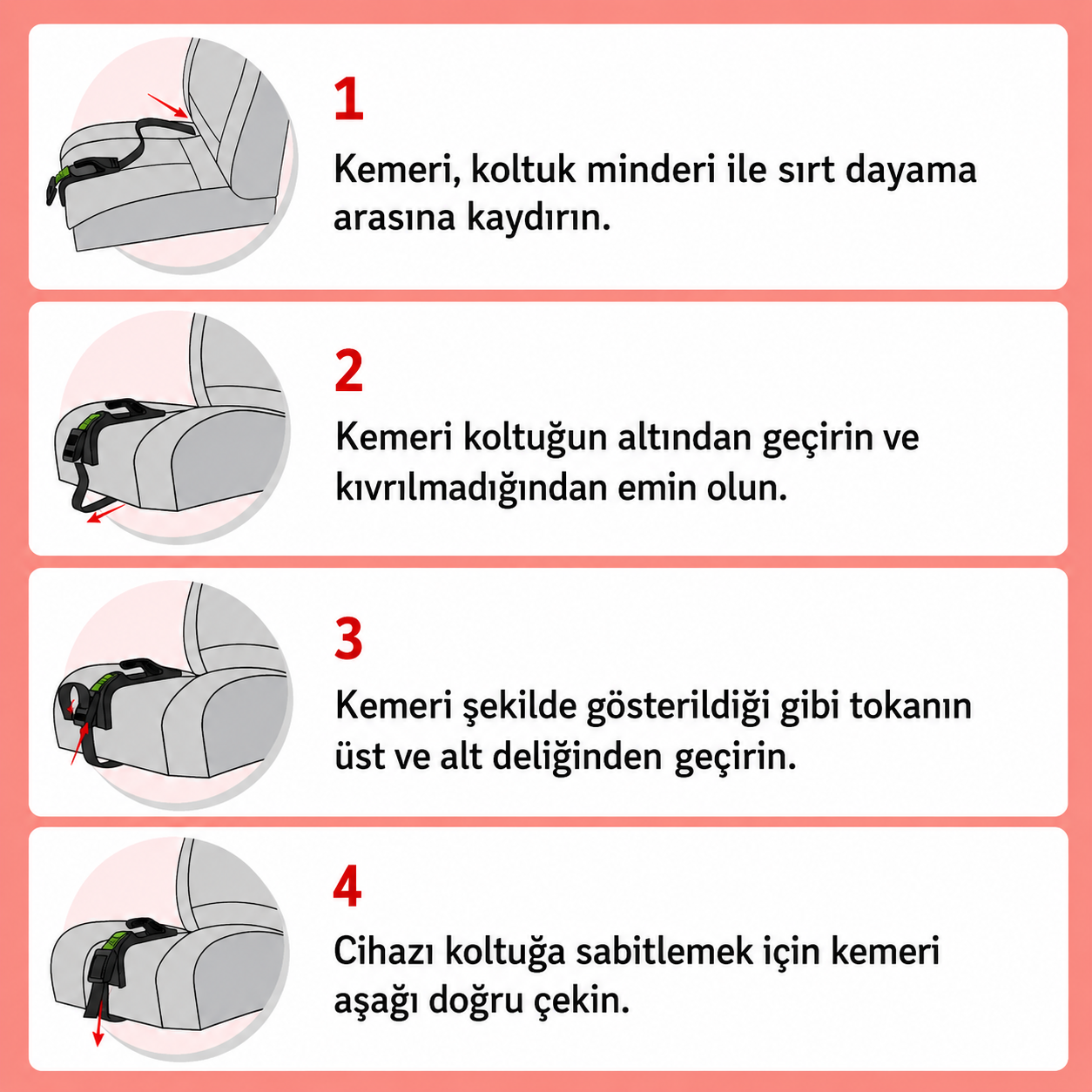 1

Kemeri, koltuk minderi ile sırt dayama arasına kaydırın.

2

Kemeri koltuğun altından geçirin ve kıvrılmadığından emin olun.

3

Kemeri şekilde gösterildiği gibi tokanın üst ve alt deliğinden geçirin.

4

Cihazı koltuğa sabitlemek için kemeri aşağı doğru çekin.