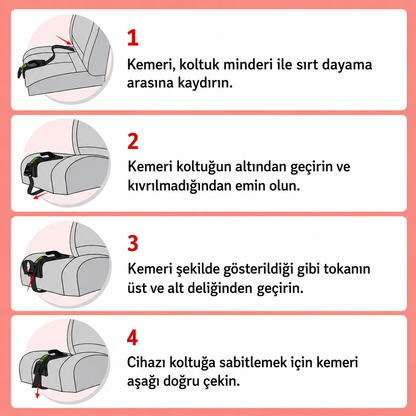 1

Kemeri, koltuk minderi ile sırt dayama arasına kaydırın.

2

Kemeri koltuğun altından geçirin ve kıvrılmadığından emin olun.

3

Kemeri şekilde gösterildiği gibi tokanın üst ve alt deliğinden geçirin.

4

Cihazı koltuğa sabitlemek için kemeri aşağı doğru çekin.